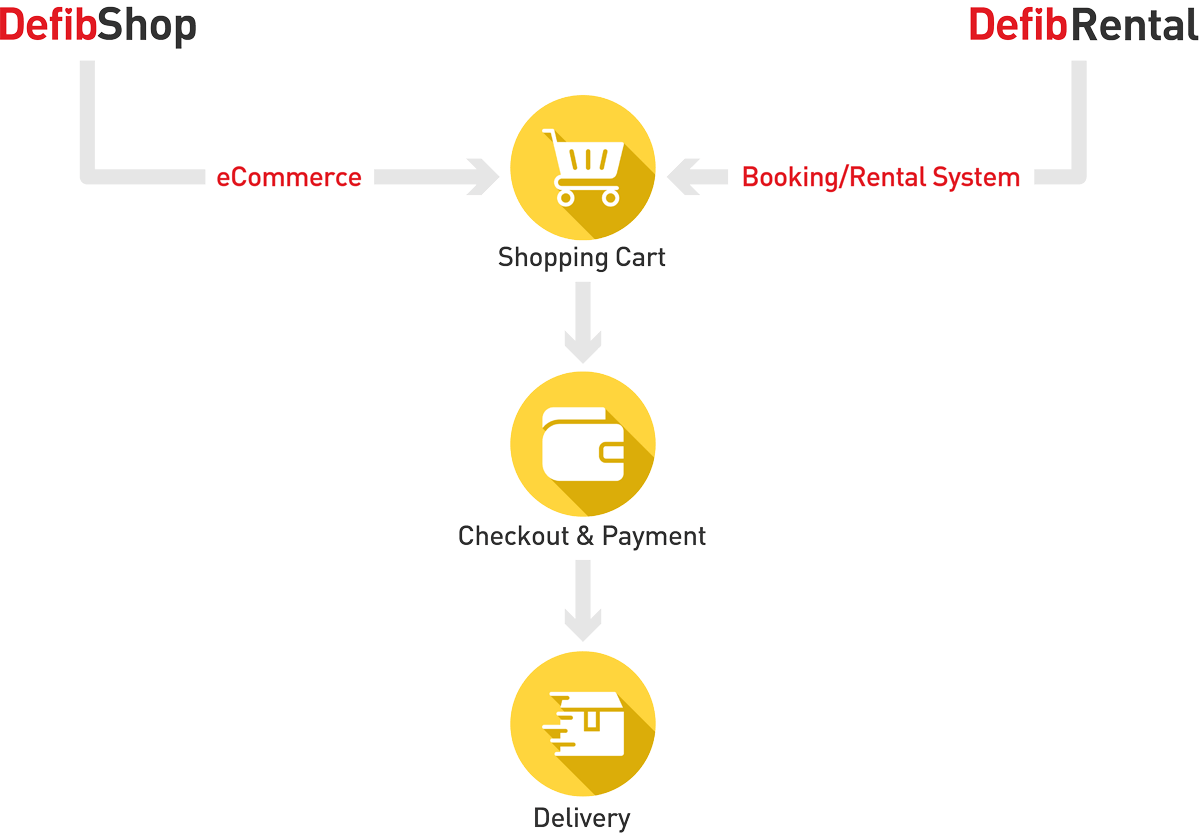 DefibShop

DefibRental

eCommerce

Booking/Rental System

Shopping Cart

Checkout & Payment

Delivery